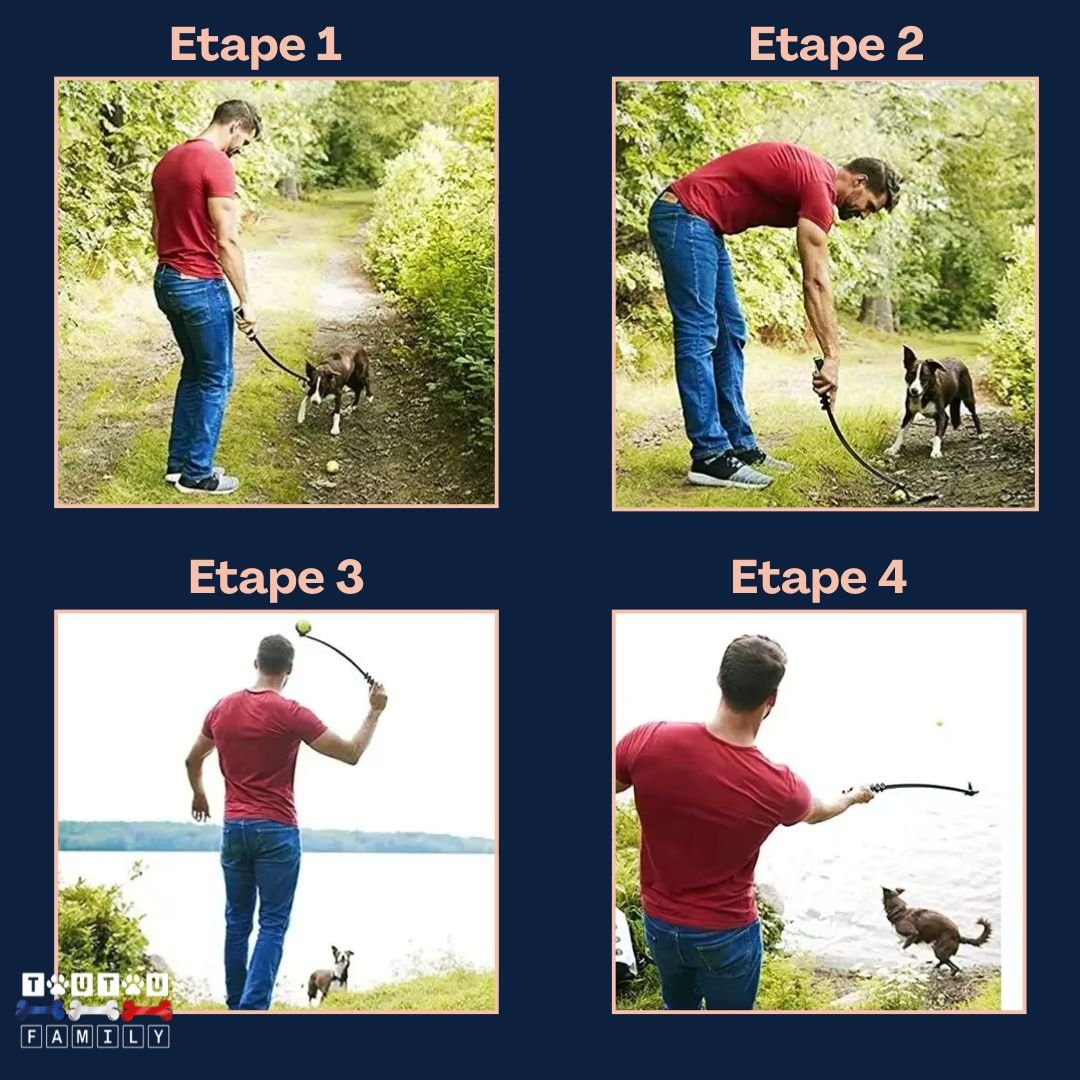 Etape 1

Etape 2

Etape 3

Etape 4

TOUTOU
FAMILY