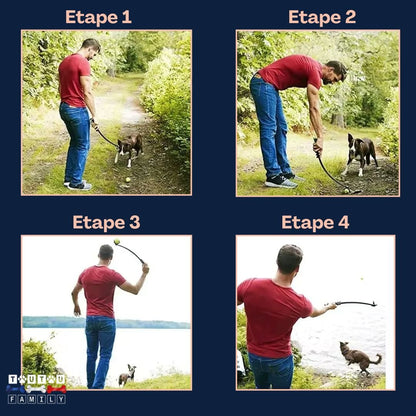 Etape 1

Etape 2

Etape 3

Etape 4

TOUTOU FAMILY